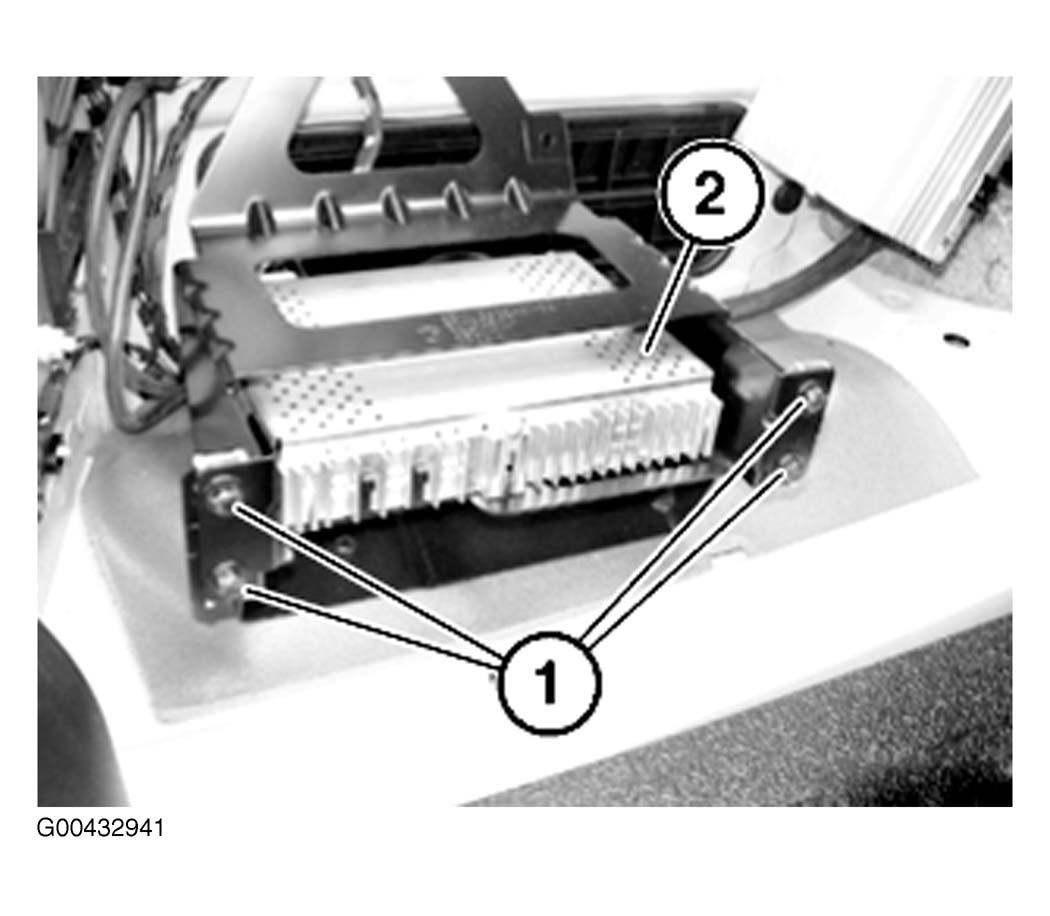 2

1

G00432941