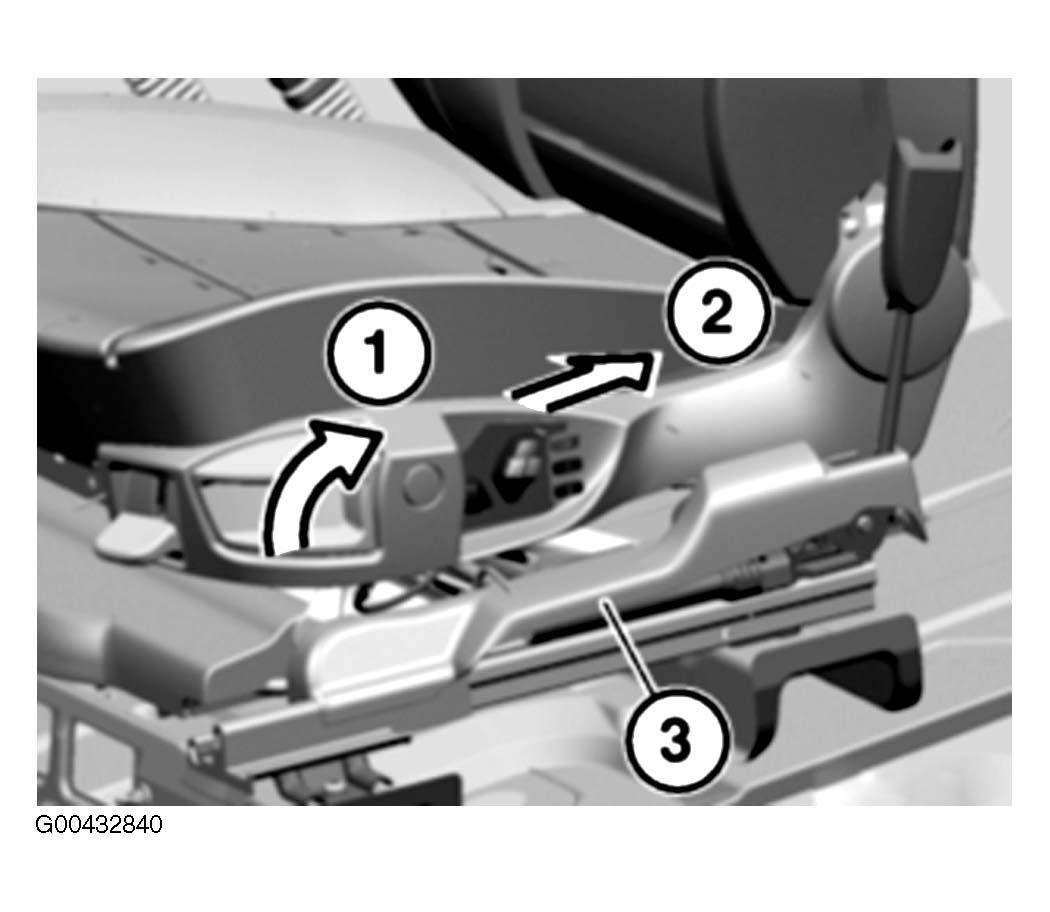 1
2
3
G00432840