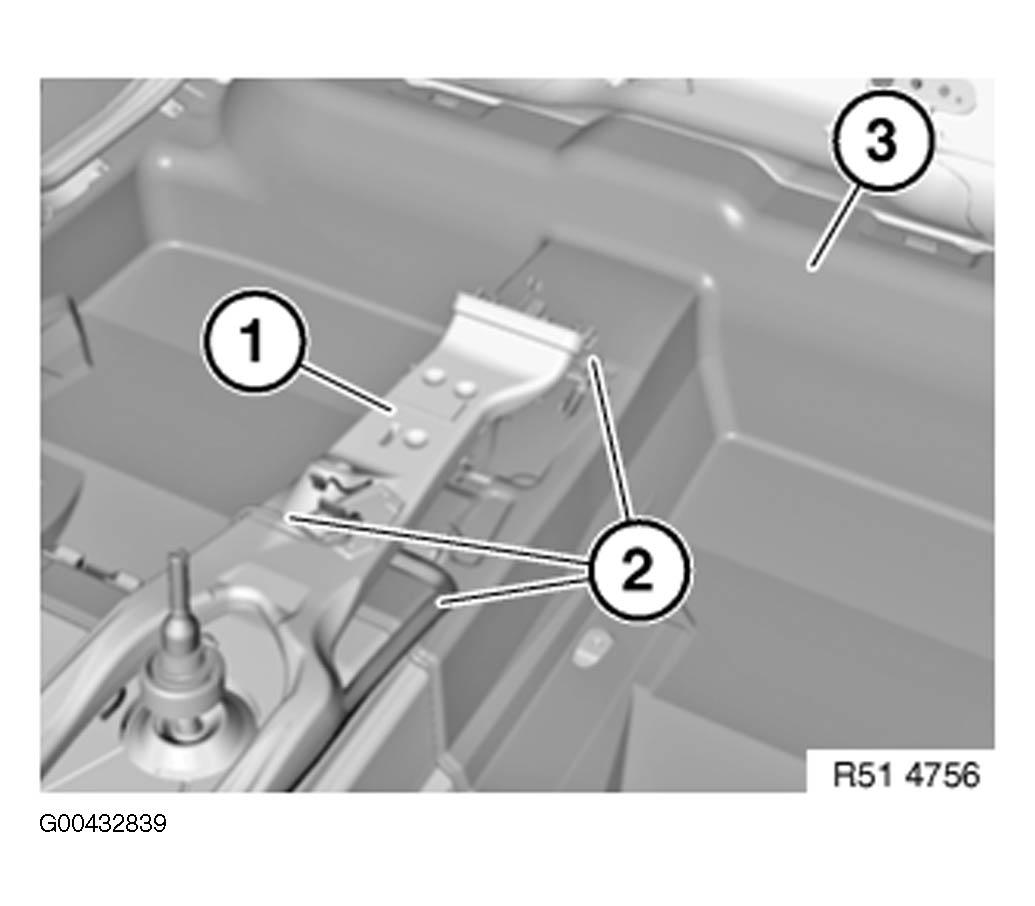 3
1
2
R51 4756
G00432839