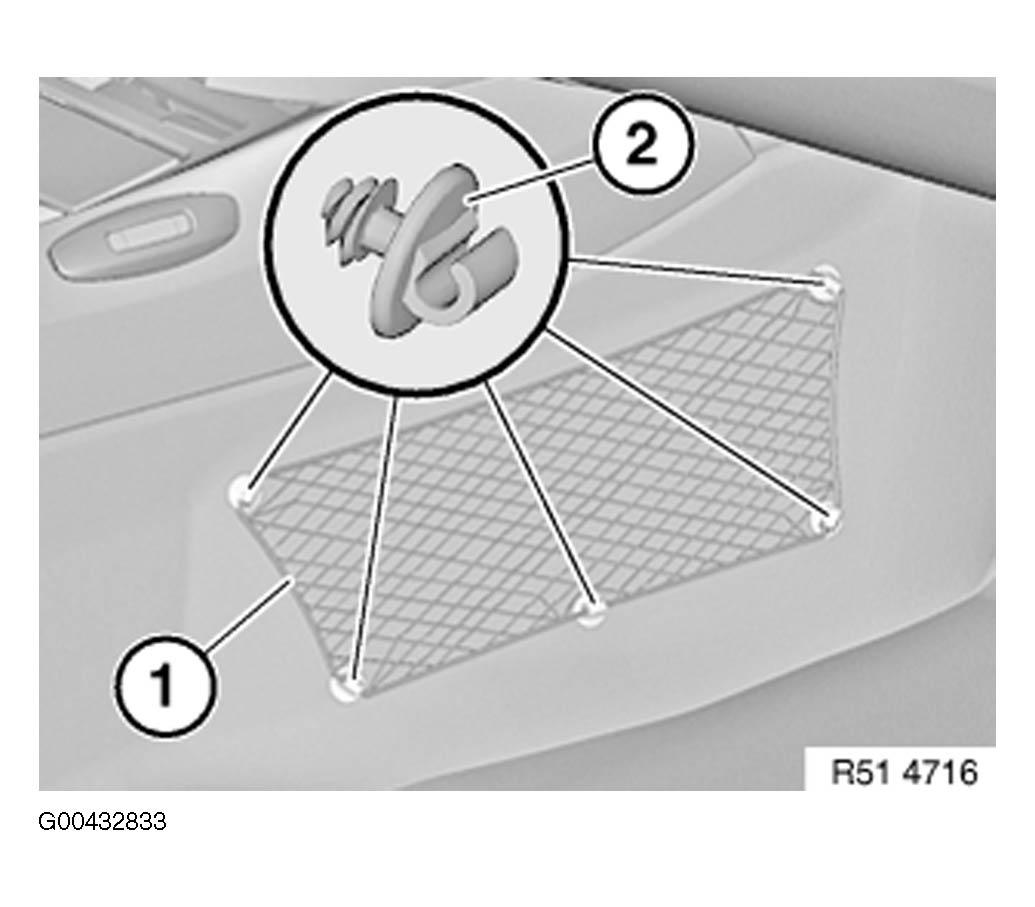 2

1

R51 4716

G00432833