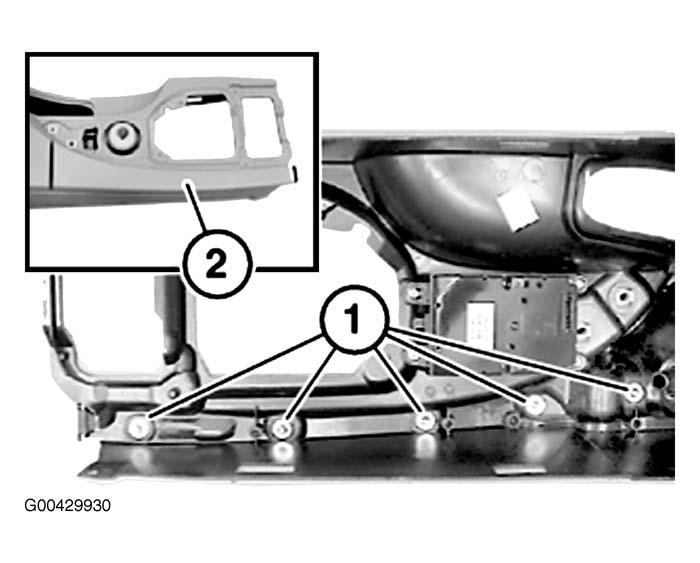 2

1

G00429930