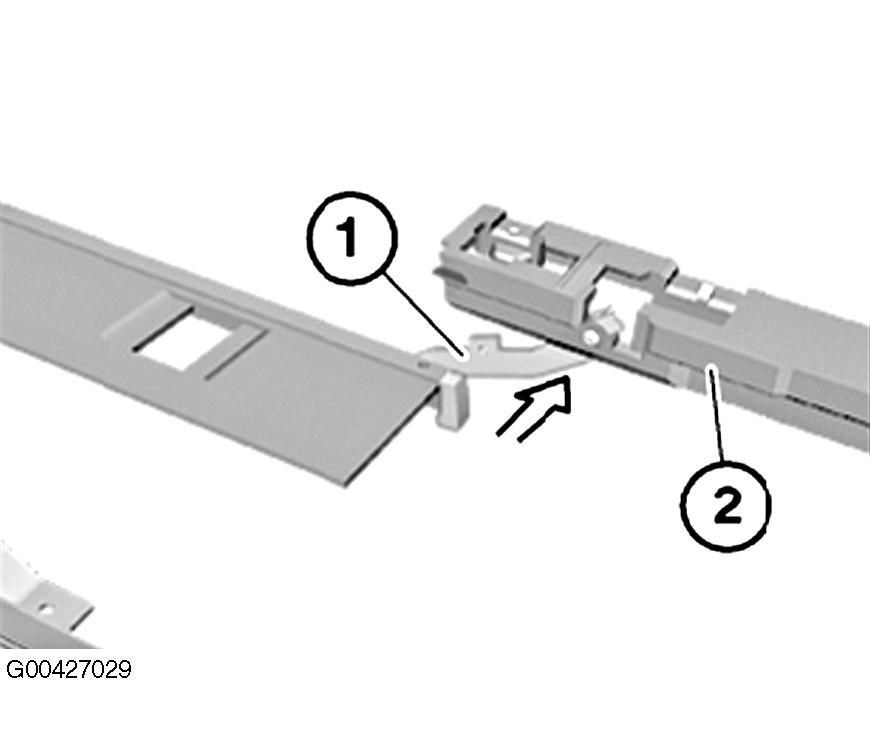 1
2
G00427029