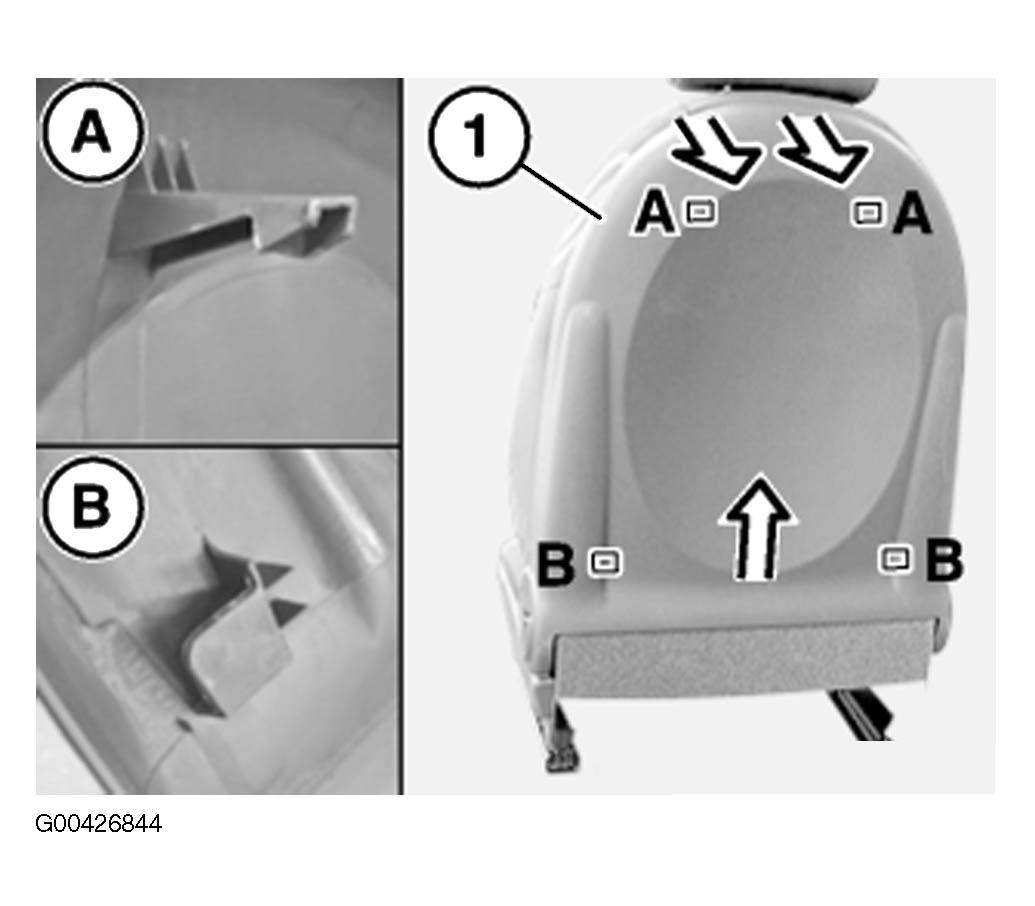 A

B

1

A

A

B

B

G00426844