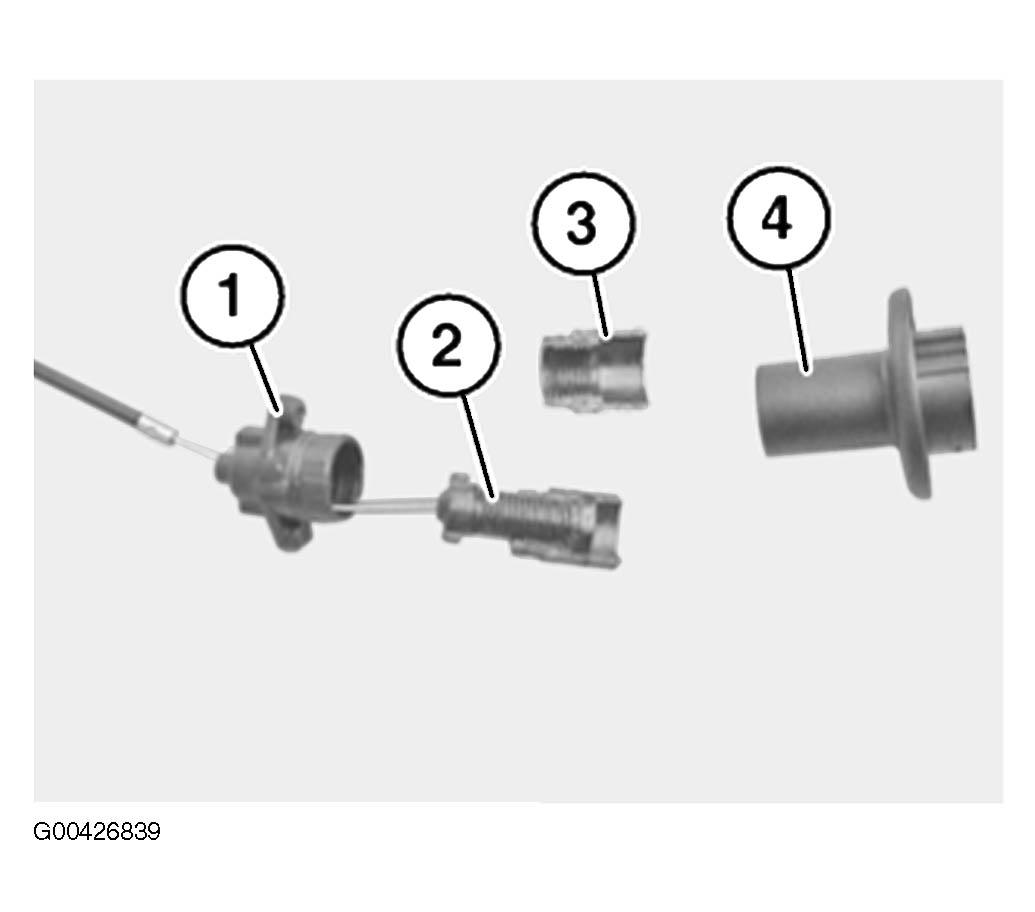 1
2
3
4
G00426839