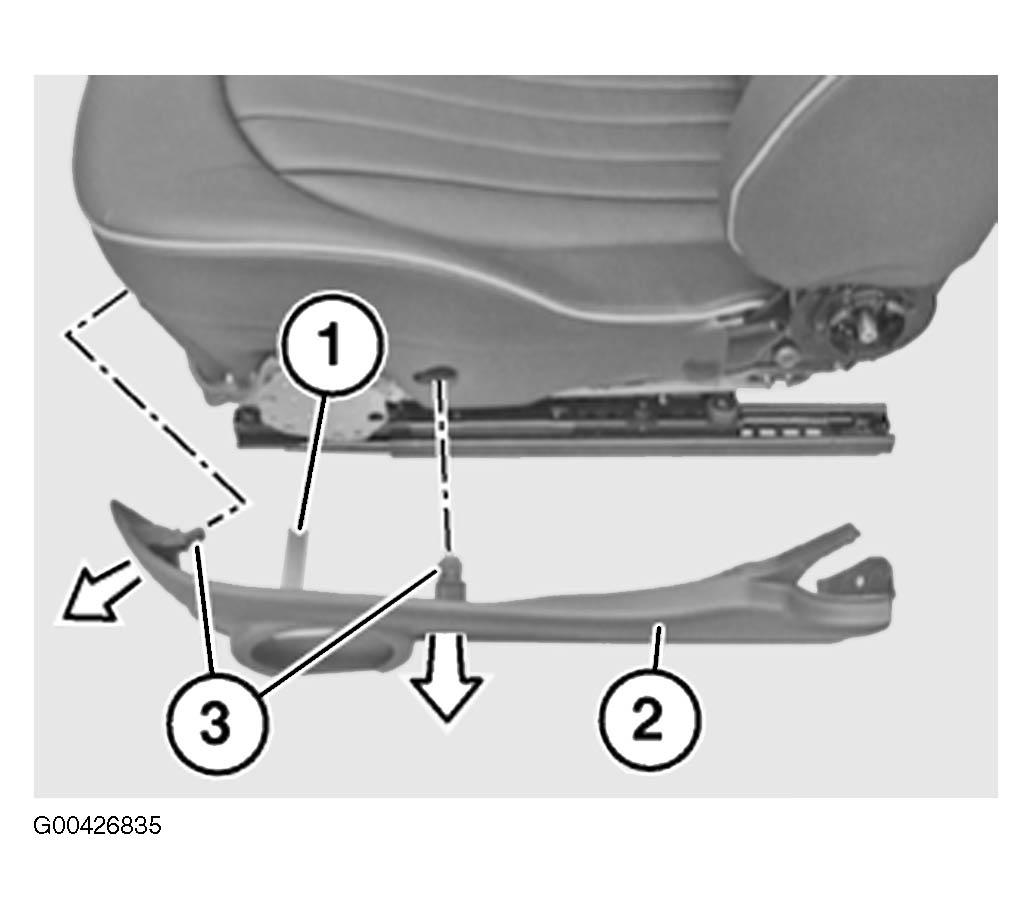 1
3
2
G00426835