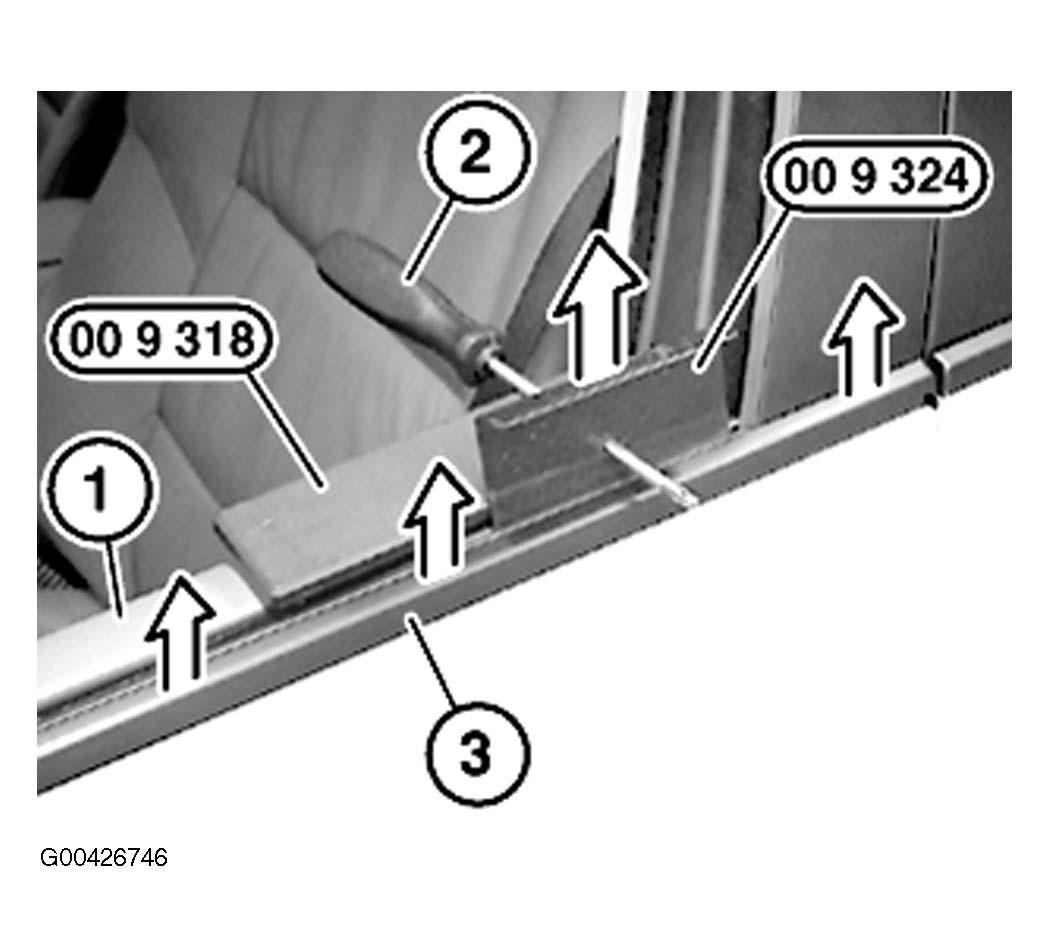 2
00 9 324
00 9 318
1
3
G00426746