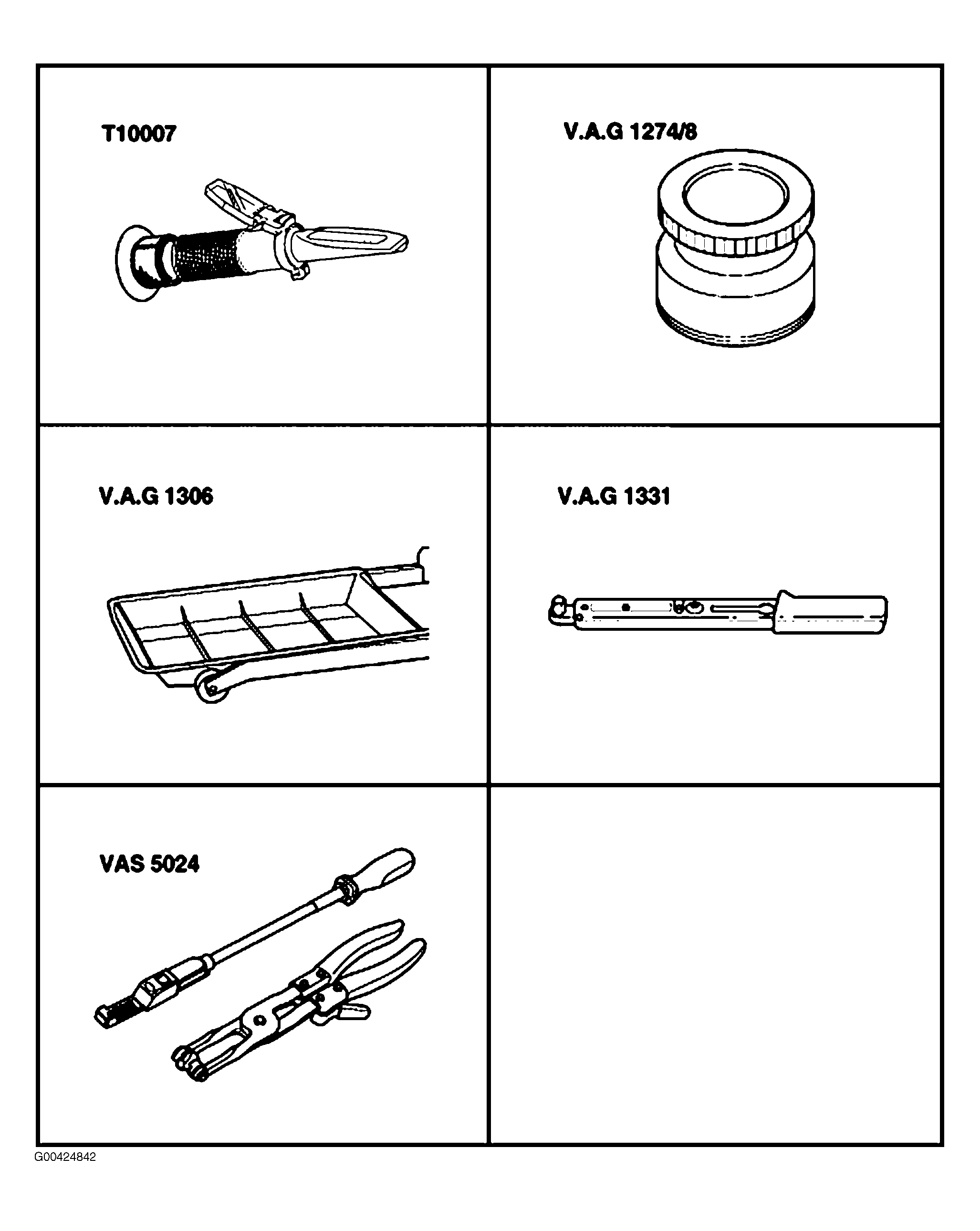 T10007

V.A.G 1274/8

V.A.G 1306

V.A.G 1331

VAS 5024

G00424842