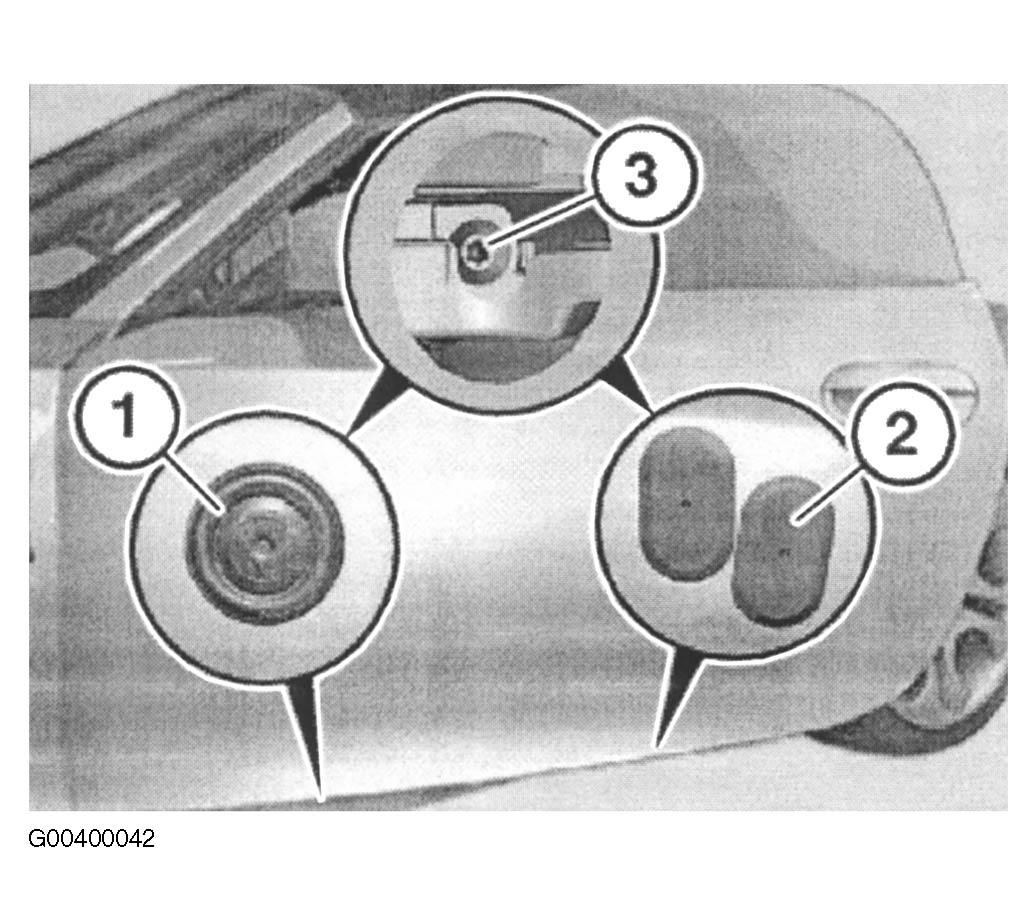 3
1
2
G00400042