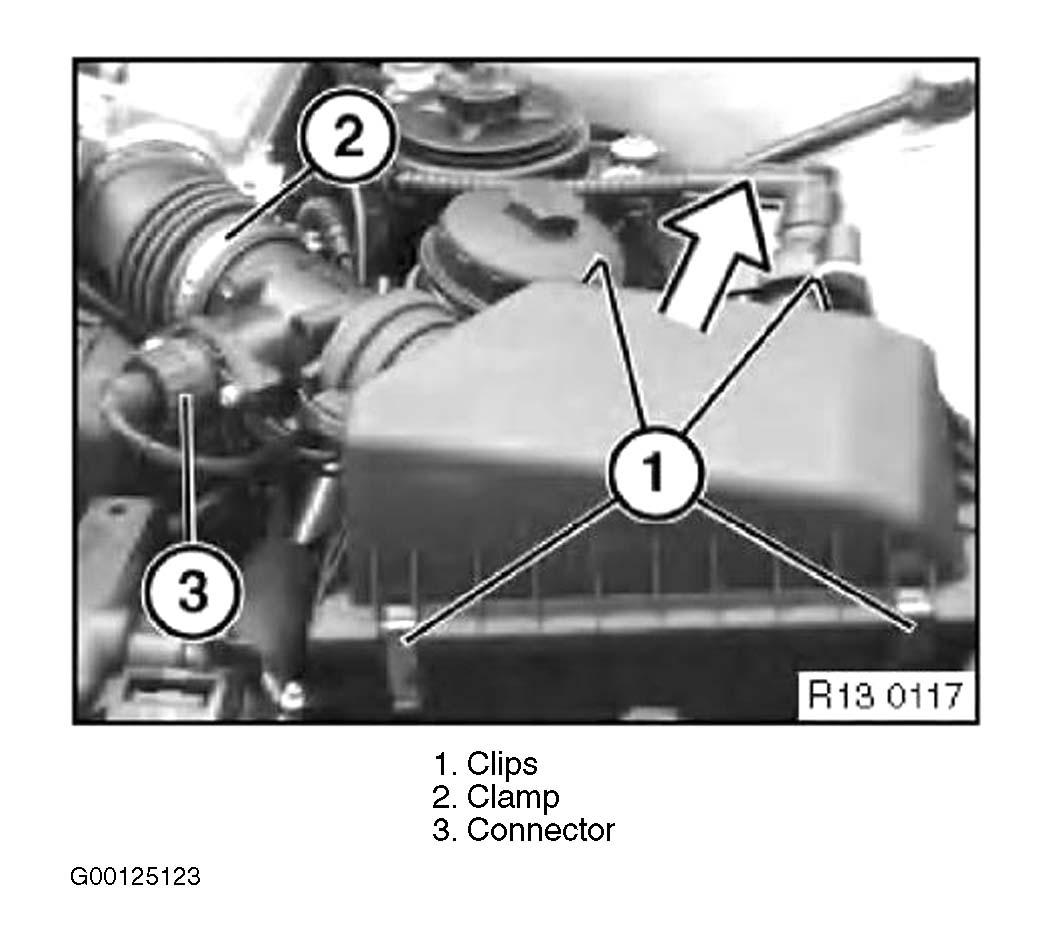 2

1

3

R13 0117

1. Clips
2. Clamp
3. Connector

G00125123