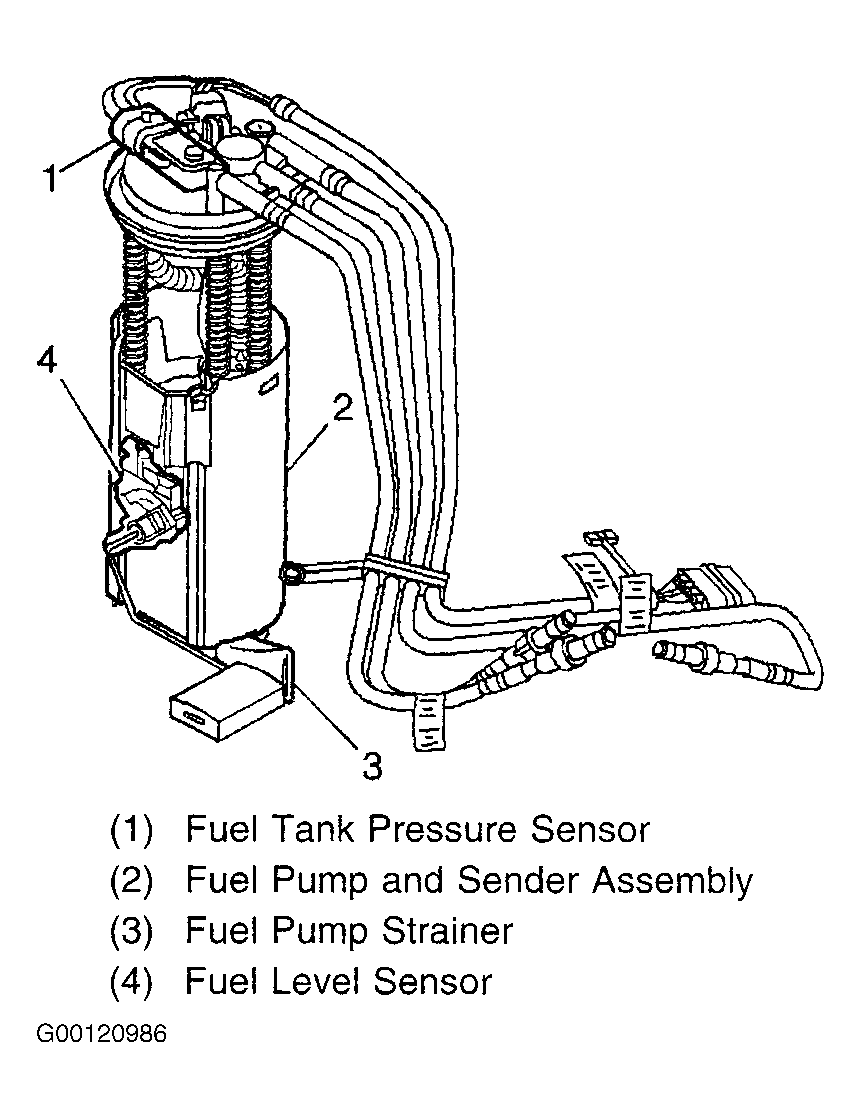 1

4

2

3

(1) Fuel Tank Pressure Sensor
(2) Fuel Pump and Sender Assembly
(3) Fuel Pump Strainer
(4) Fuel Level Sensor

G00120986