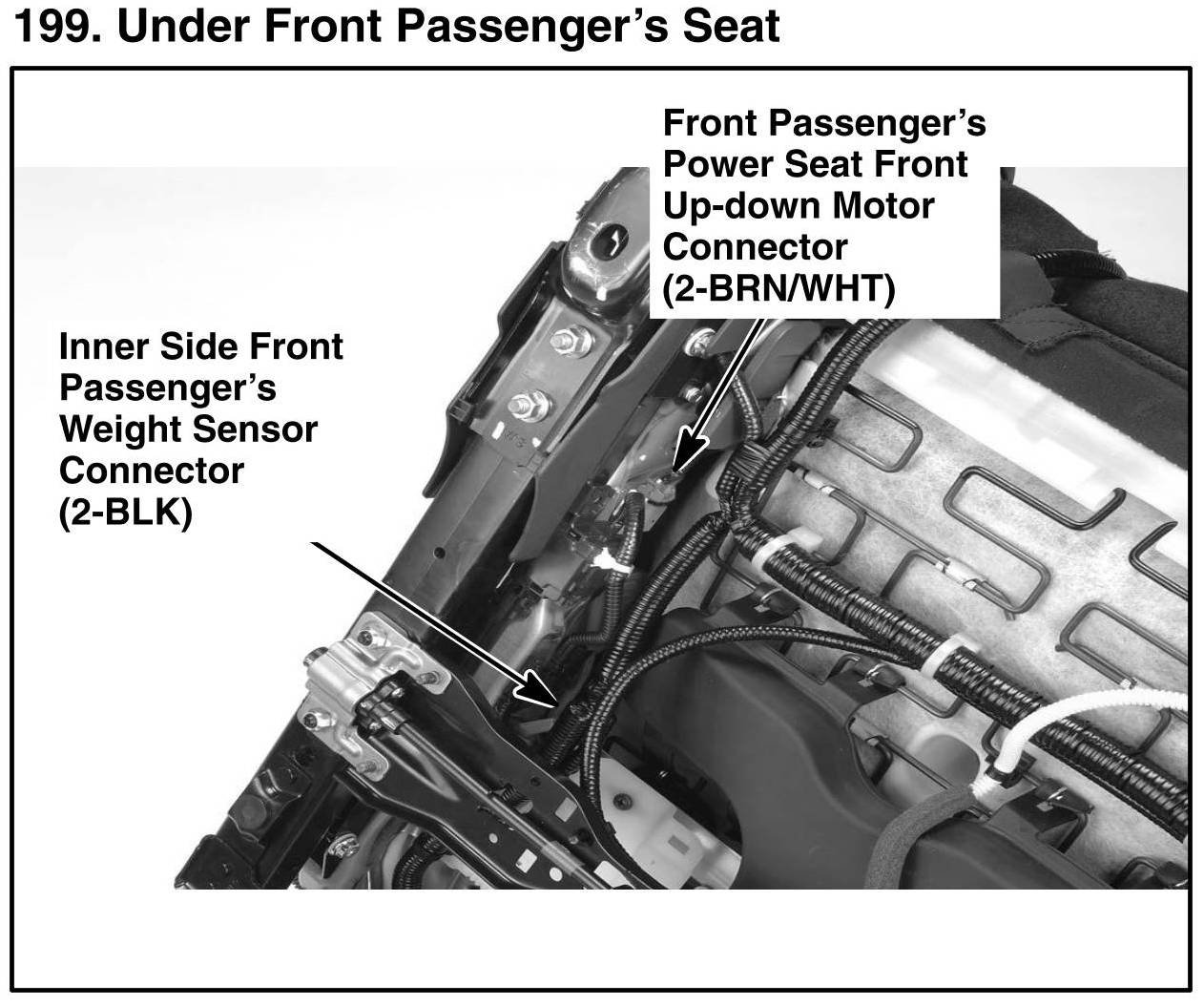 199. Under Front Passenger's Seat

Front Passenger's
Power Seat Front
Up-down Motor
Connector
(2-BRN/WHT)

Inner Side Front
Passenger's
Weight Sensor
Connector
(2-BLK)