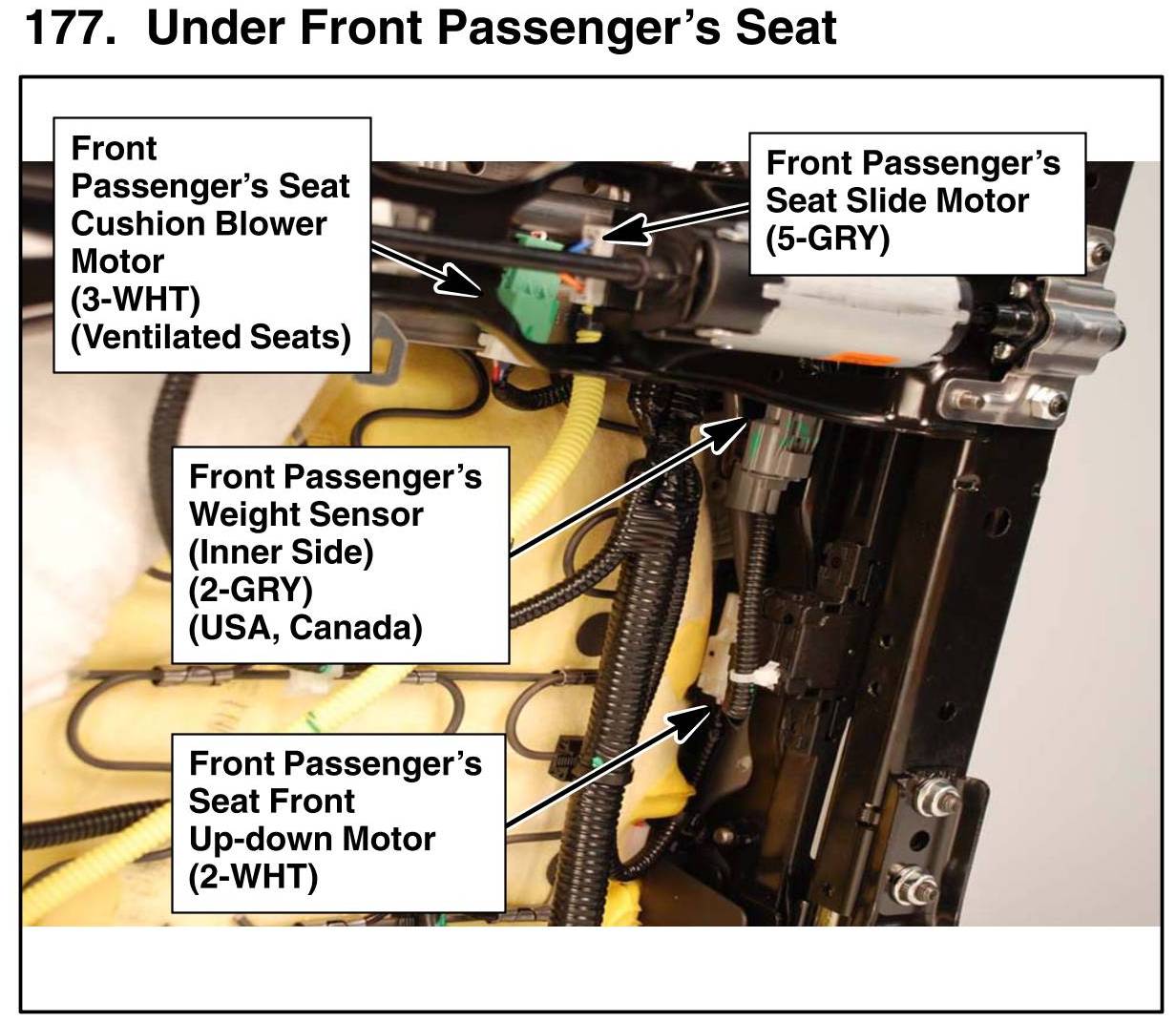 177. Under Front Passenger's Seat

Front
Passenger's Seat
Cushion Blower
Motor
(3-WHT)
(Ventilated Seats)

Front Passenger's
Seat Slide Motor
(5-GRY)

Front Passenger's
Weight Sensor
(Inner Side)
(2-GRY)
(USA, Canada)

Front Passenger's
Seat Front
Up-down Motor
(2-WHT)