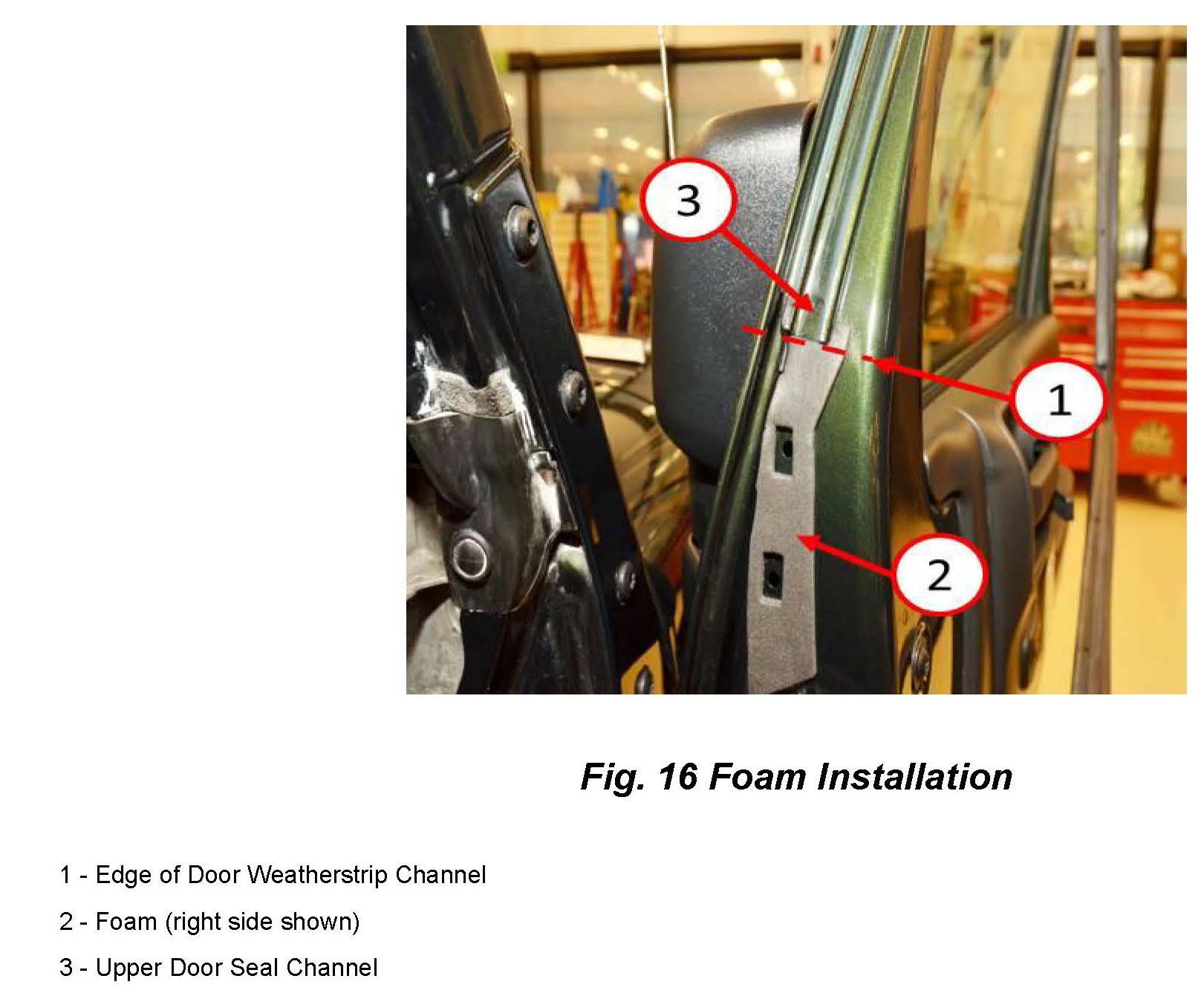 3

1

2

Fig. 16 Foam Installation

1 - Edge of Door Weatherstrip Channel

2 - Foam (right side shown)

3 - Upper Door Seal Channel