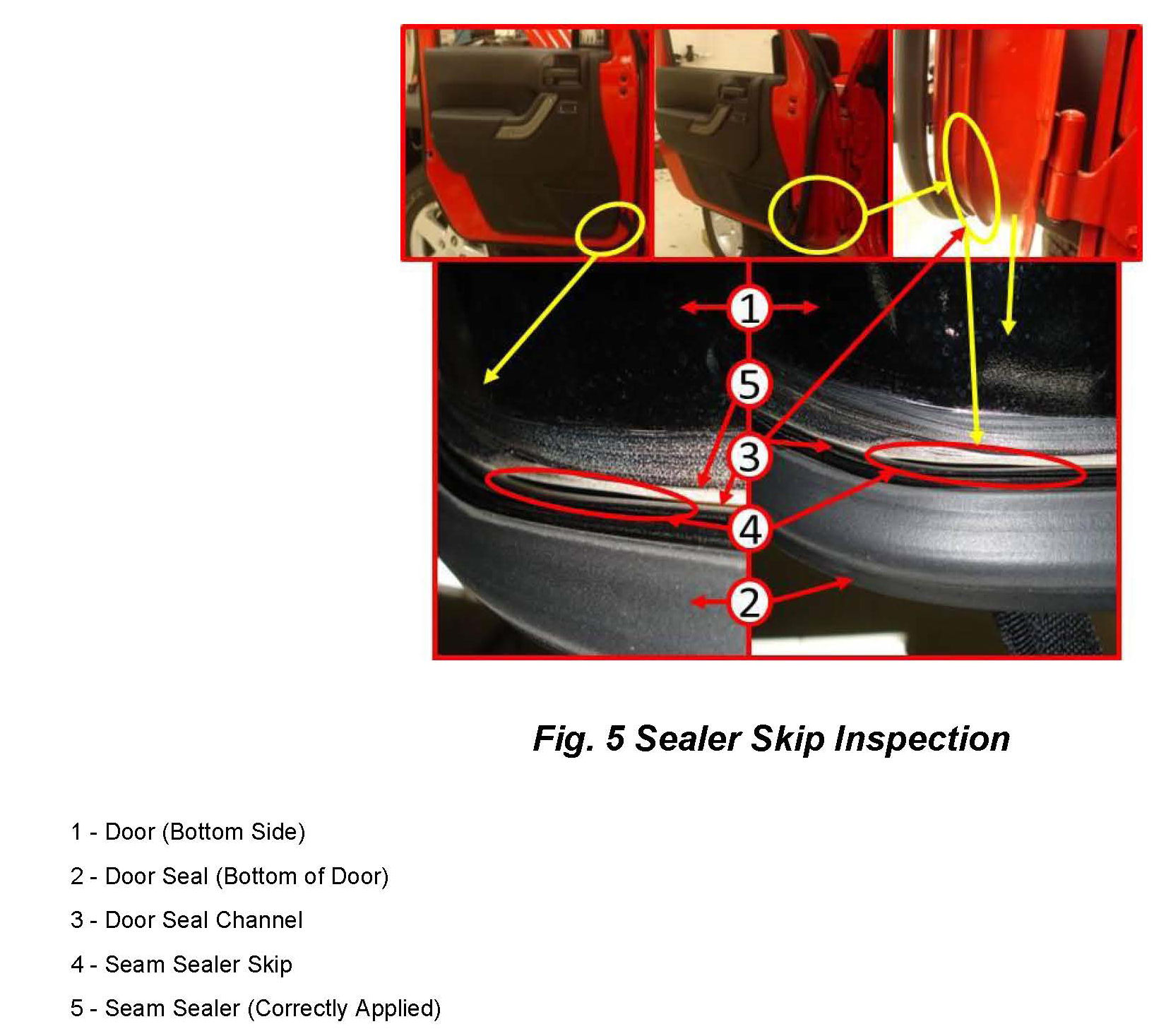 1

5

3

4

2

Fig. 5 Sealer Skip Inspection

1 - Door (Bottom Side)

2 - Door Seal (Bottom of Door)

3 - Door Seal Channel

4 - Seam Sealer Skip

5 - Seam Sealer (Correctly Applied)